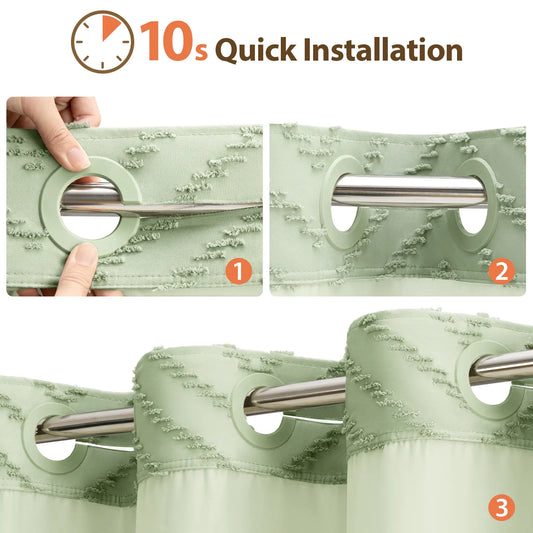 10s Quick Installation

1

2

3